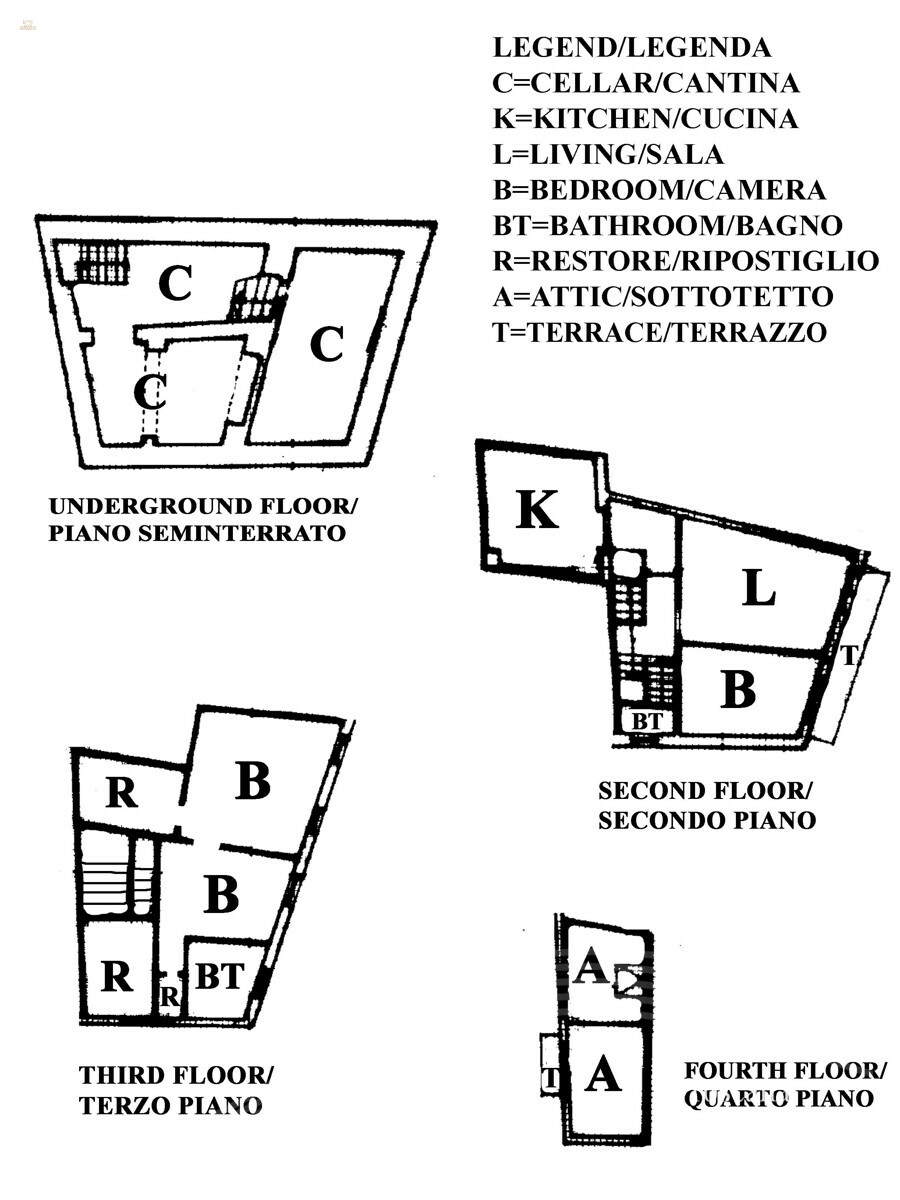 LEGEND/LEGENDA
C=CELLAR/CANTINA
K=KITCHEN/CUCINA
L=LIVING/SALA
B=BEDROOM/CAMERA
BT=BATHROOM/BAGNO
R=RESTORE/RIPOSTIGLIO
A=ATTIC/SOTTOTETTO
T=TERRACE/TERRAZZO

C
C
C

UNDERGROUND FLOOR/
PIANO SEMINTERRATO

K
L
T
B
BT

SECOND FLOOR/
SECONDO PIANO

R
B
B
R
R
BT

THIRD FLOOR/
TERZO PIANO

A
T
A

FOURTH FLOOR/
QUARTO PIANO